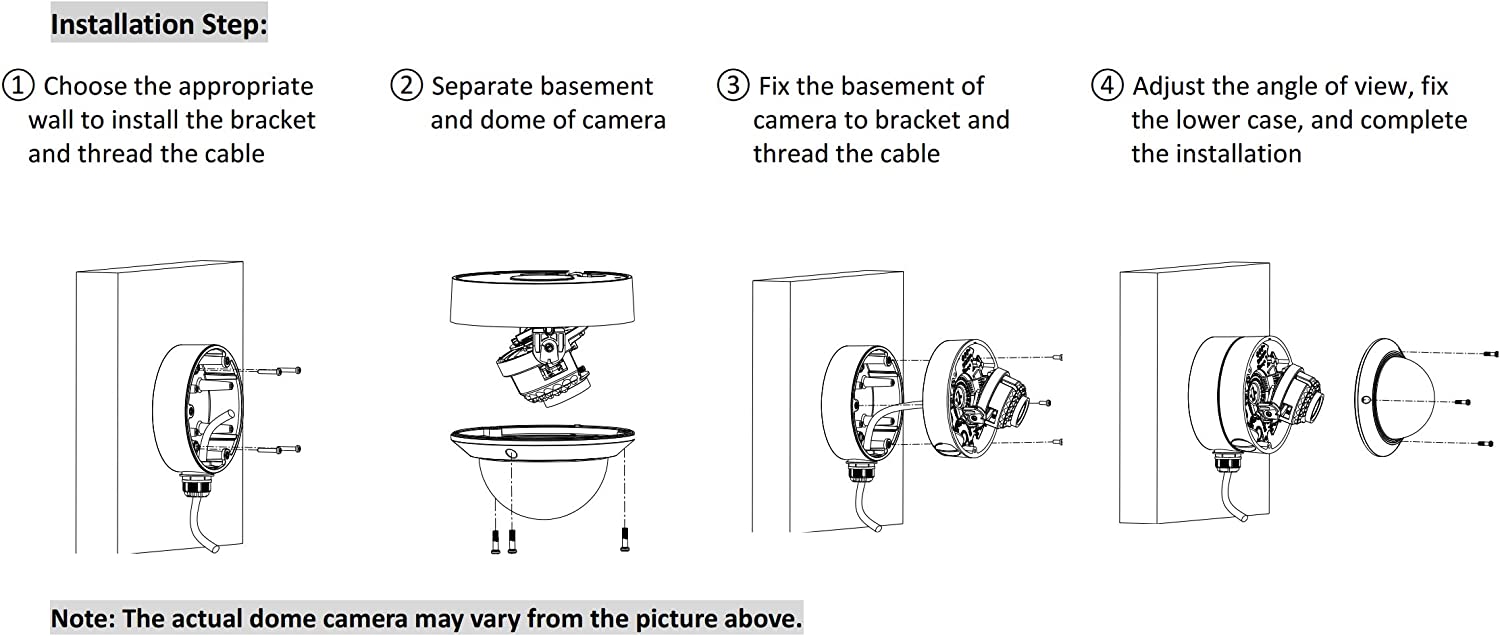 Installation Step:

① Choose the appropriate wall to install the bracket and thread the cable

② Separate basement and dome of camera

③ Fix the basement of camera to bracket and thread the cable

④ Adjust the angle of view, fix the lower case, and complete the installation

Note: The actual dome camera may vary from the picture above.